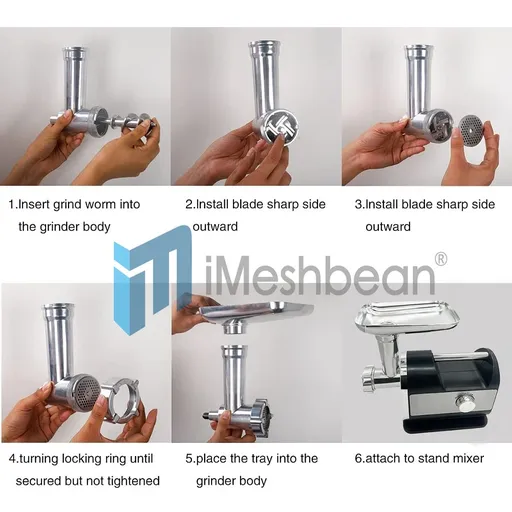 1.Insert grind worm into the grinder body

2.Install blade sharp side outward

3.Install blade sharp side outward

iMeshbean®

4.turning locking ring until secured but not tightened

5.place the tray into the grinder body

6.attach to stand mixer