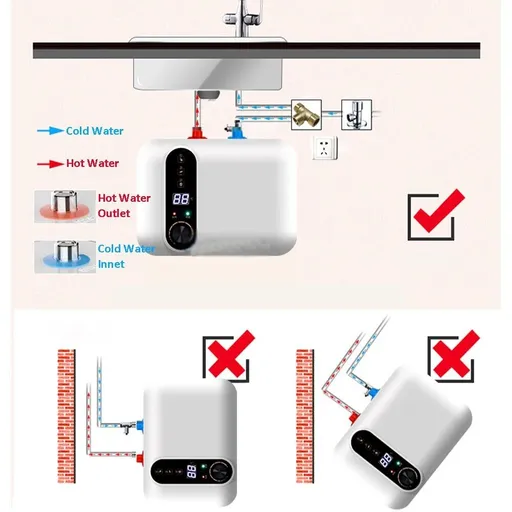 Cold Water

Hot Water

Hot Water Outlet

Cold Water Innet

88

88

88