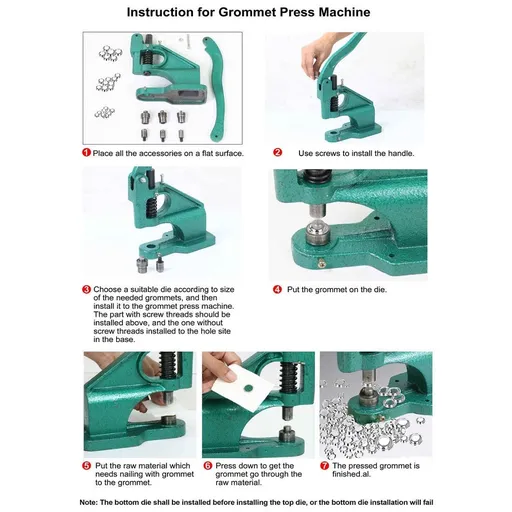 Instruction for Grommet Press Machine

1 Place all the accessories on a flat surface.

2 Use screws to install the handle.

3 Choose a suitable die according to size of the needed grommets, and then install it to the grommet press machine. The part with screw threads should be installed above, and the one without screw threads installed to the hole site in the base.

4 Put the grommet on the die.

5 Put the raw material which needs nailing with grommet to the grommet.

6 Press down to get the grommet go through the raw material.

7 The pressed grommet is finished.al.

Note: The bottom die shall be installed before installing the top die, or the bottom die installation will fail