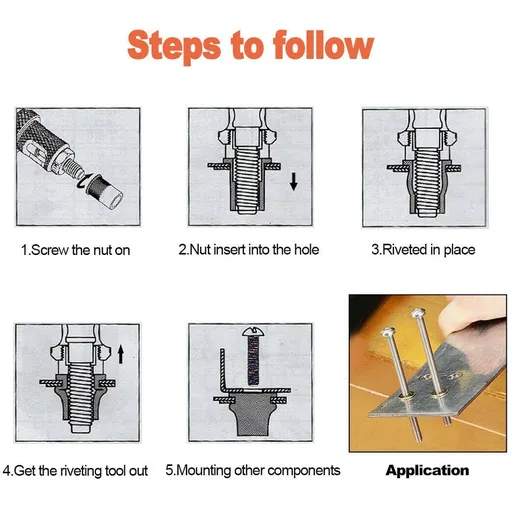 Steps to follow

1.Screw the nut on

2.Nut insert into the hole

3.Riveted in place

4.Get the riveting tool out

5.Mounting other components

Application