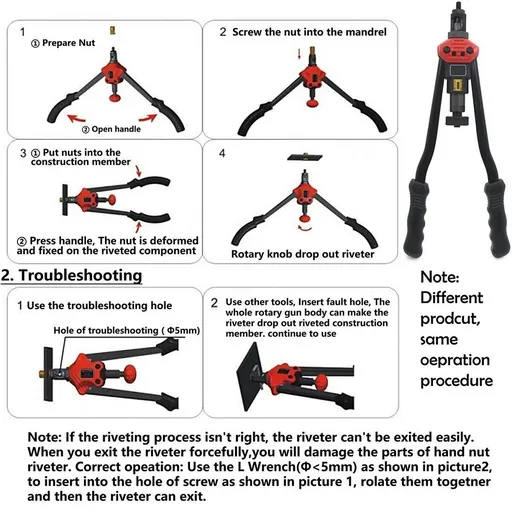 1
① Prepare Nut
② Open handle

2 Screw the nut into the mandrel

3 ① Put nuts into the construction member
② Press handle, The nut is deformed and fixed on the riveted component

4
Rotary knob drop out riveter

2. Troubleshooting

1 Use the troubleshooting hole
Hole of troubleshooting ( Φ5mm)

2 Use other tools, Insert fault hole, The whole rotary gun body can make the riveter drop out riveted construction member. continue to use

Note: Different prodcut, same oepration procedure

Note: If the riveting process isn't right, the riveter can't be exited easily. When you exit the riveter forcefully,you will damage the parts of hand nut riveter. Correct opeation: Use the L Wrench(Φ<5mm) as shown in picture2, to insert into the hole of screw as shown in picture 1, rolate them togetner and then the riveter can exit.