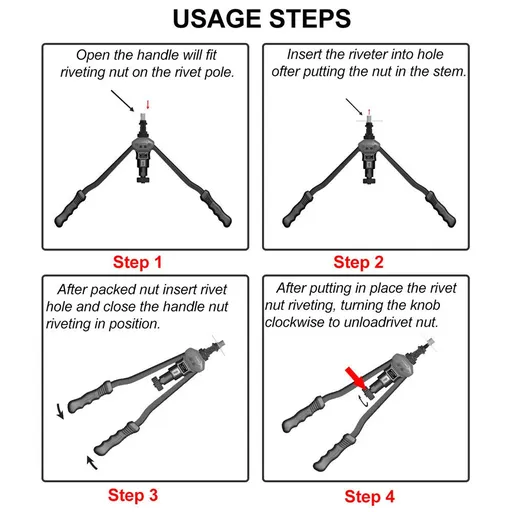 USAGE STEPS

Open the handle will fit riveting nut on the rivet pole.

Step 1

Insert the riveter into hole ofter putting the nut in the stem.

Step 2

After packed nut insert rivet hole and close the handle nut riveting in position.

Step 3

After putting in place the rivet nut riveting, turning the knob clockwise to unloadrivet nut.

Step 4