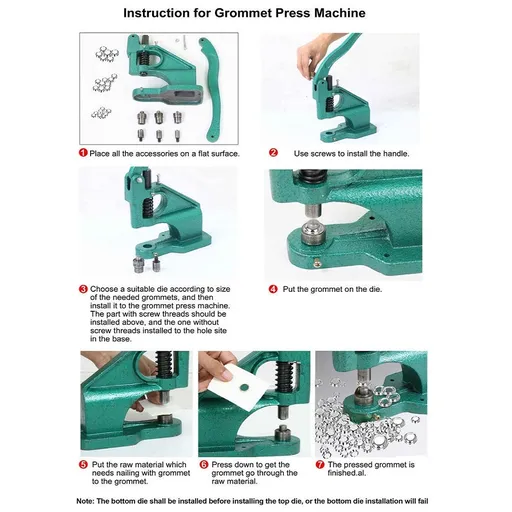 Instruction for Grommet Press Machine

1 Place all the accessories on a flat surface.

2 Use screws to install the handle.

3 Choose a suitable die according to size of the needed grommets, and then install it to the grommet press machine. The part with screw threads should be installed above, and the one without screw threads installed to the hole site in the base.

4 Put the grommet on the die.

5 Put the raw material which needs nailing with grommet to the grommet.

6 Press down to get the grommet go through the raw material.

7 The pressed grommet is finished.al.

Note: The bottom die shall be installed before installing the top die, or the bottom die installation will fail