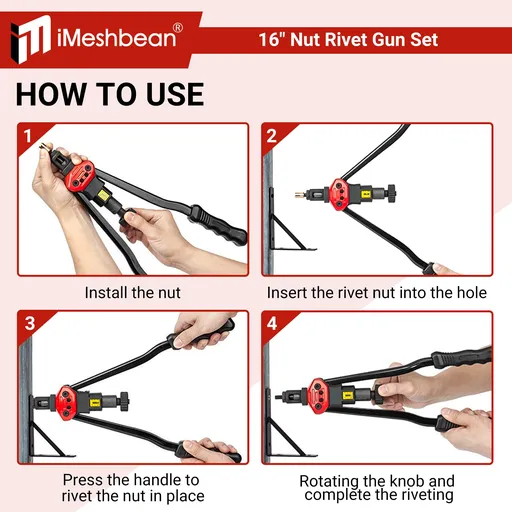 iMeshbean®

16" Nut Rivet Gun Set

HOW TO USE

1

Install the nut

2

Insert the rivet nut into the hole

3

Press the handle to rivet the nut in place

4

Rotating the knob and complete the riveting